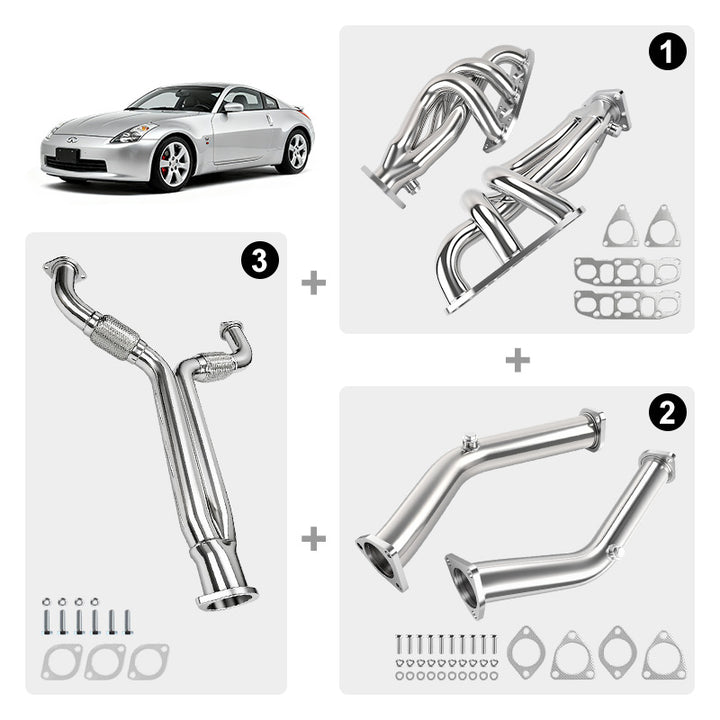 1

3

+

+

2

+