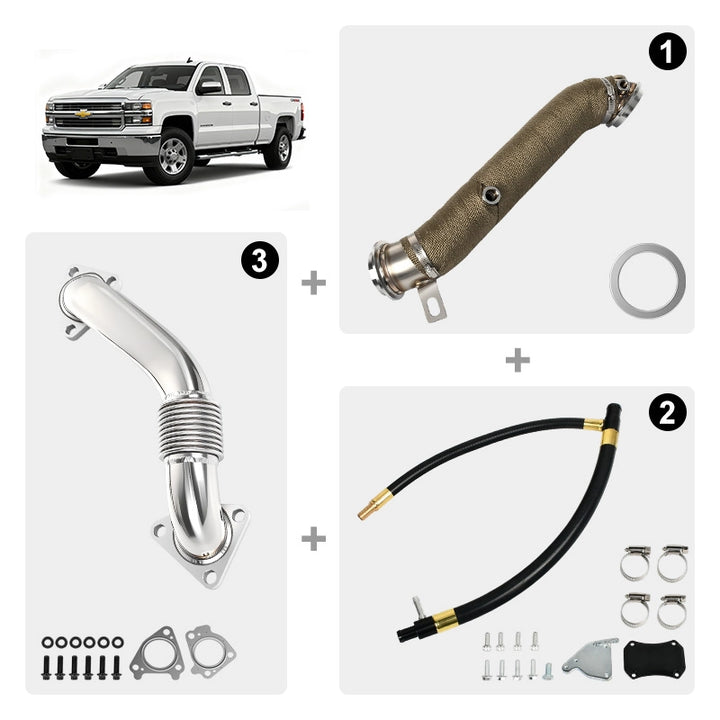 1

3

+

+

2

+