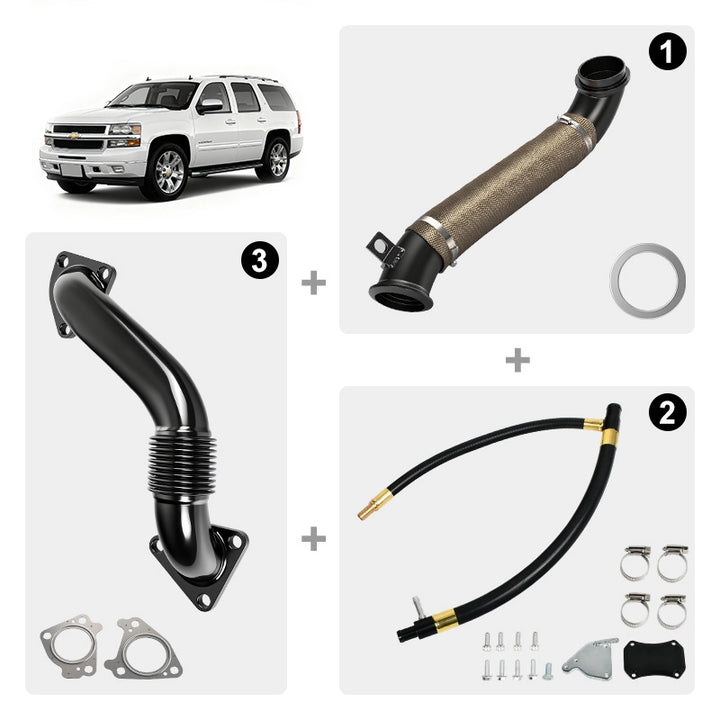 1

3

+

+

2

+