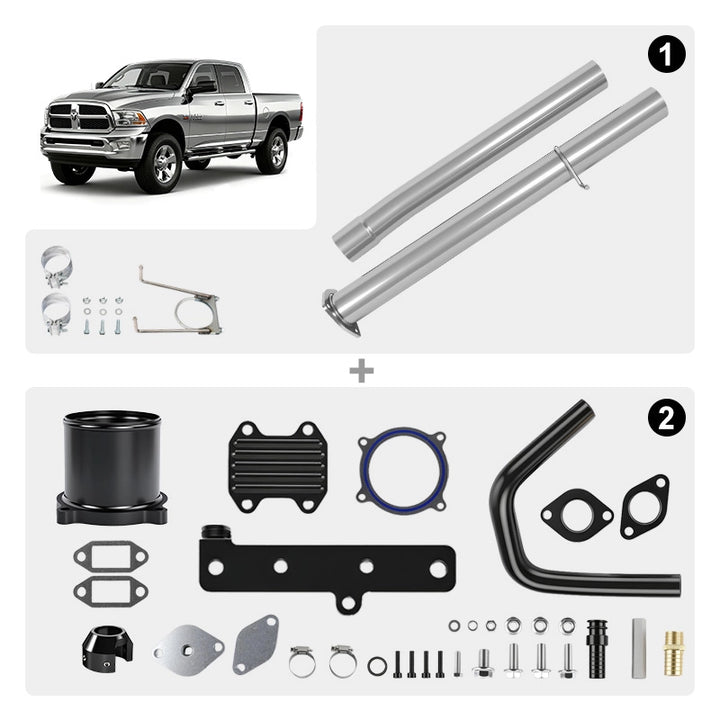 1

+

2