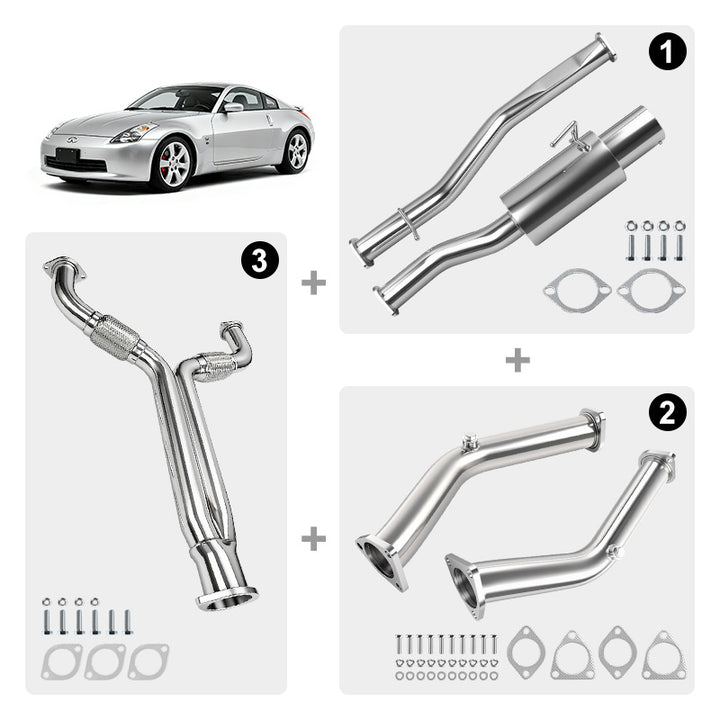 1
3
+
+
2
+