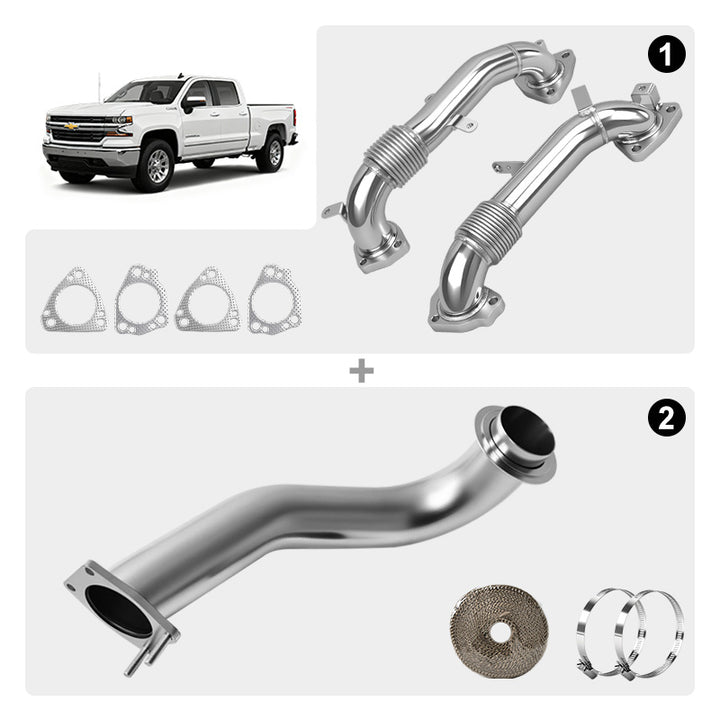 1

+

2