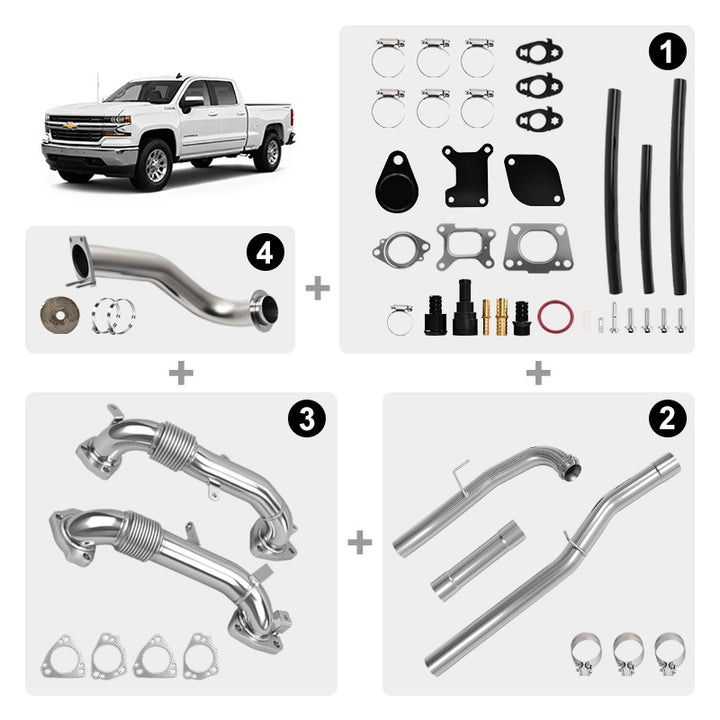 1
4
+
+
+
3
+
2